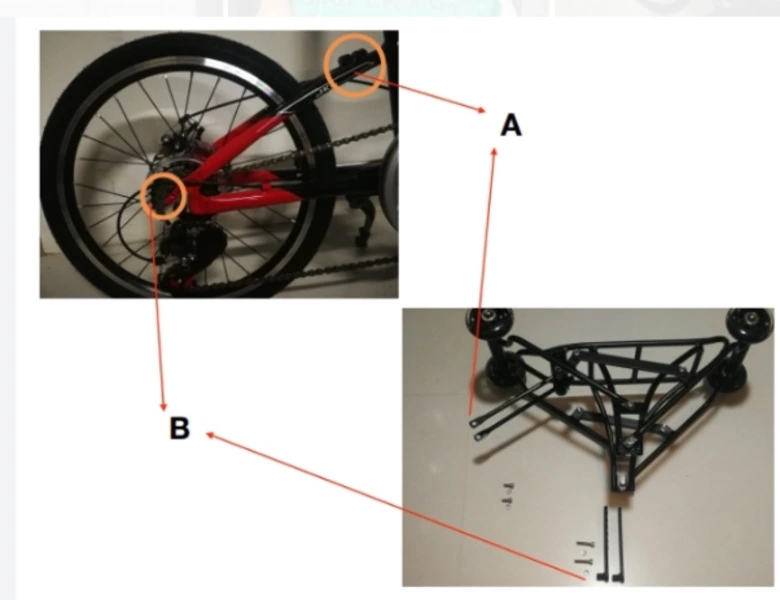 A

B