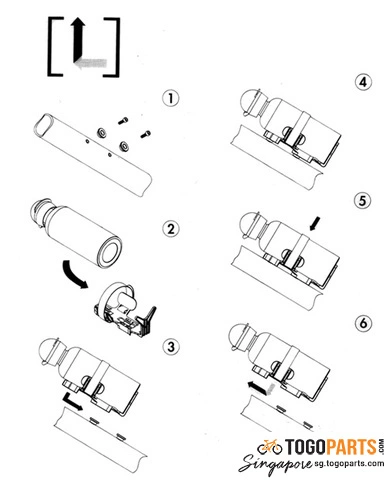 1
2
3
4
5
6
TOGOPARTS.COM
Singapore sg.togoparts.com